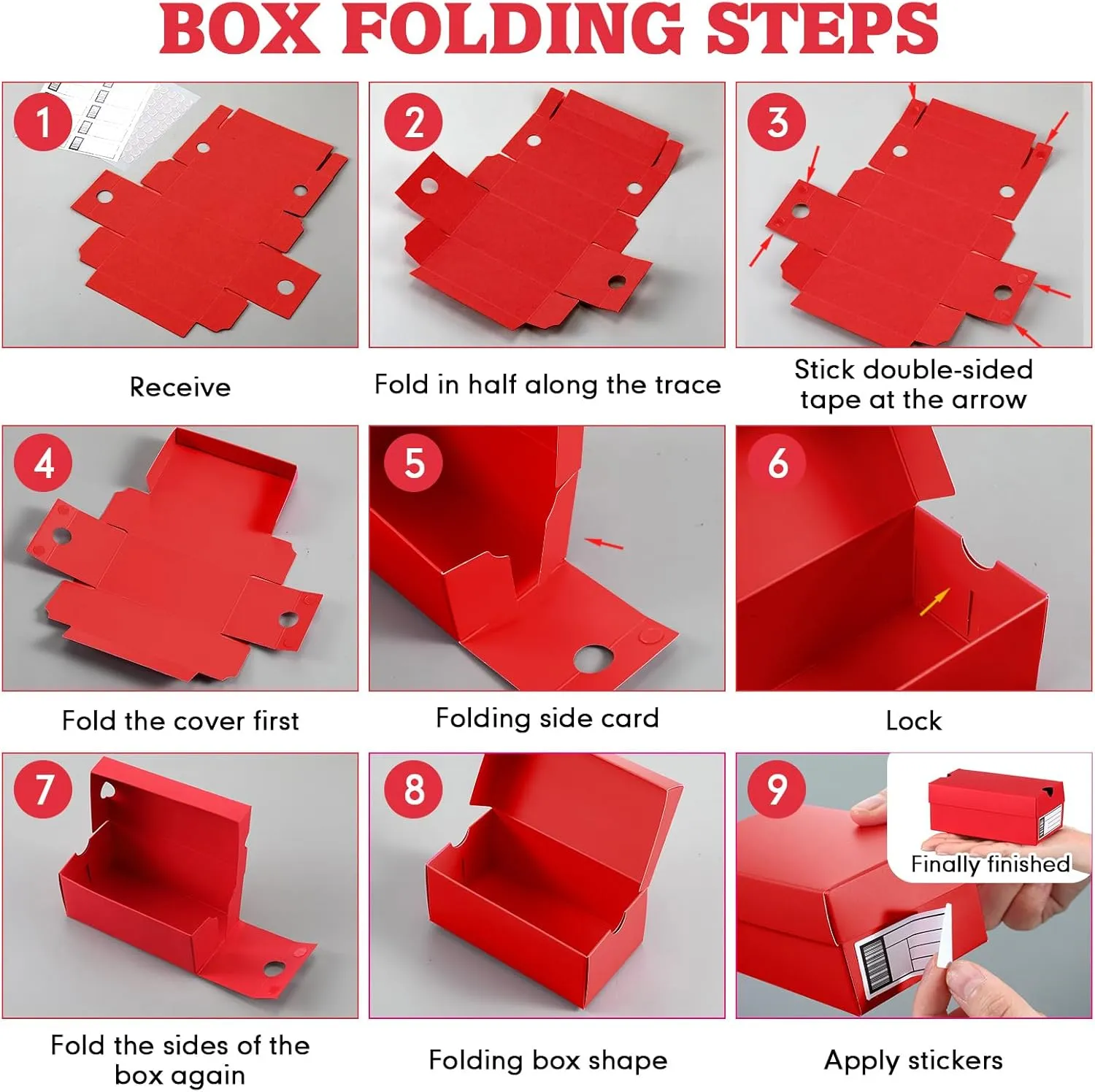 BOX FOLDING STEPS

1
Receive

2
Fold in half along the trace

3
Stick double-sided tape at the arrow

4
Fold the cover first

5
Folding side card

6
Lock

7
Fold the sides of the box again

8
Folding box shape

9
Finally finished
Apply stickers