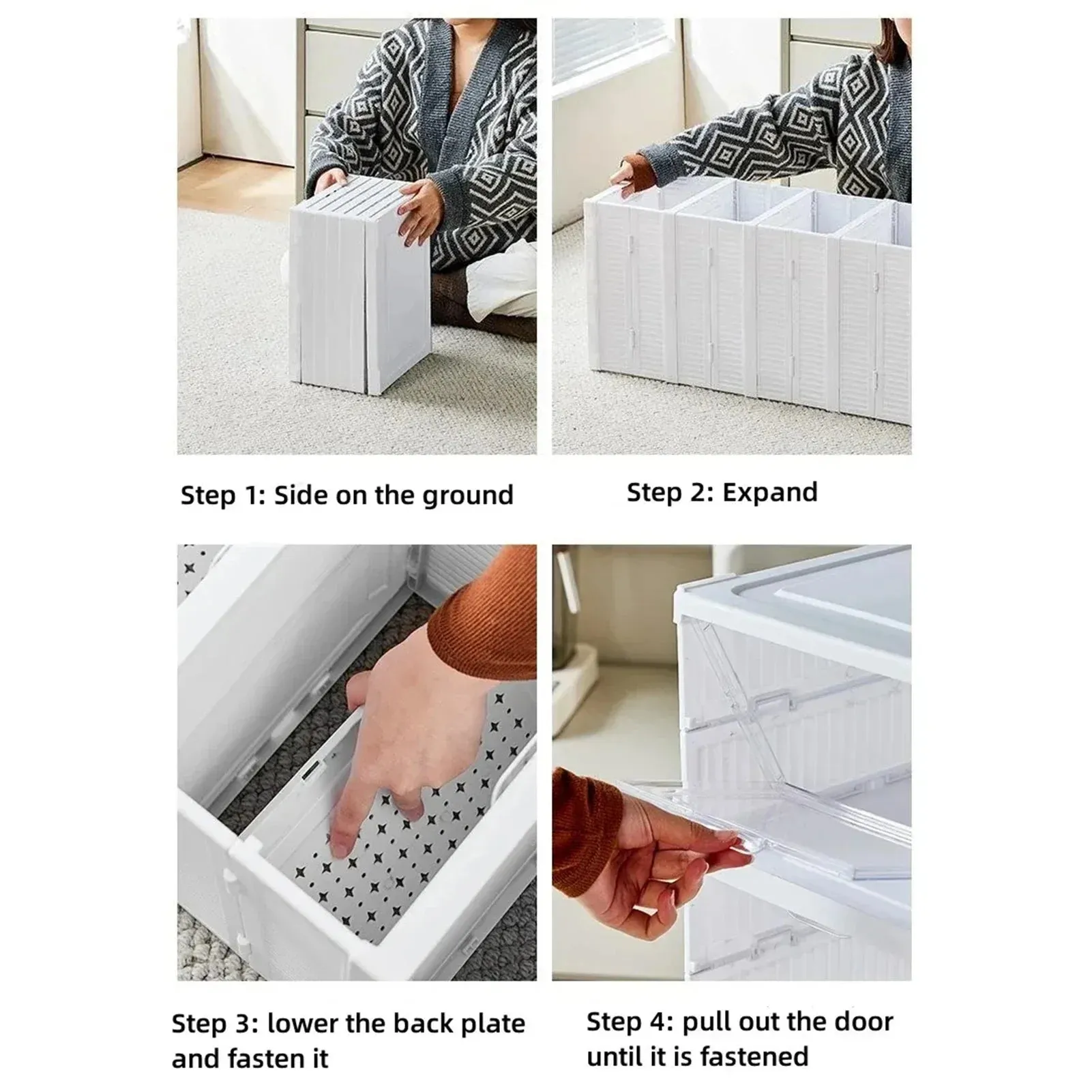 Step 1: Side on the ground

Step 2: Expand

Step 3: lower the back plate and fasten it

Step 4: pull out the door until it is fastened