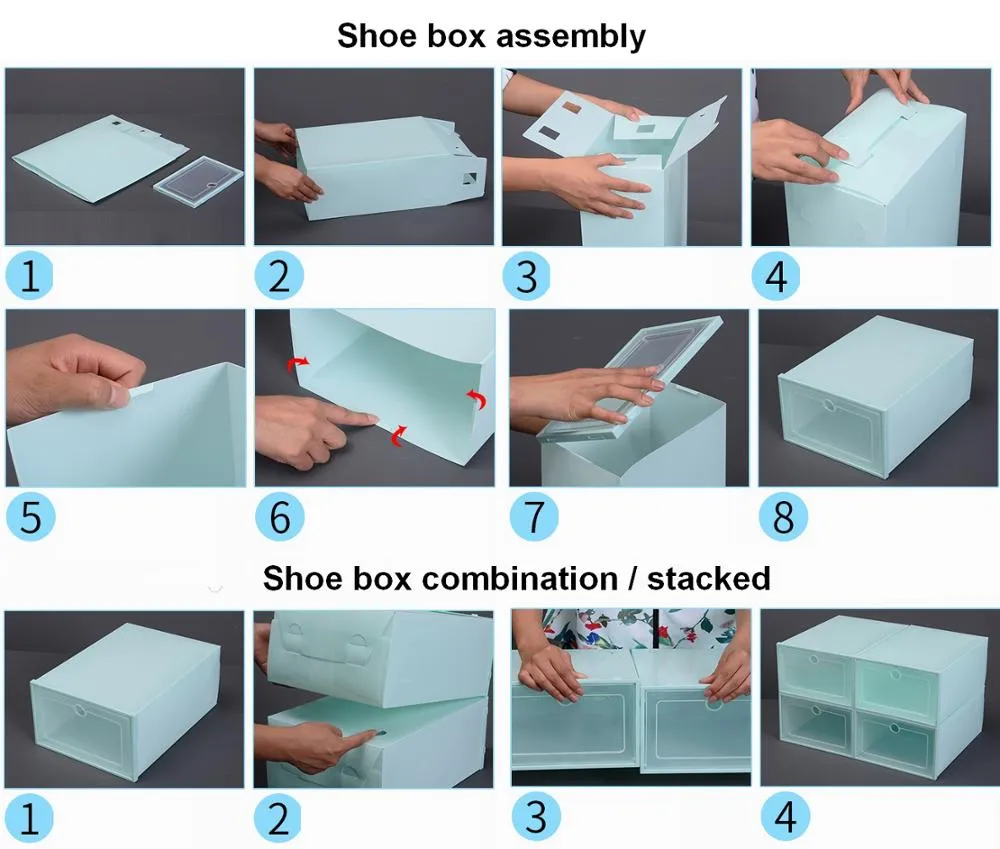 Shoe box assembly

1 2 3 4

5 6 7 8

Shoe box combination / stacked

1 2 3 4