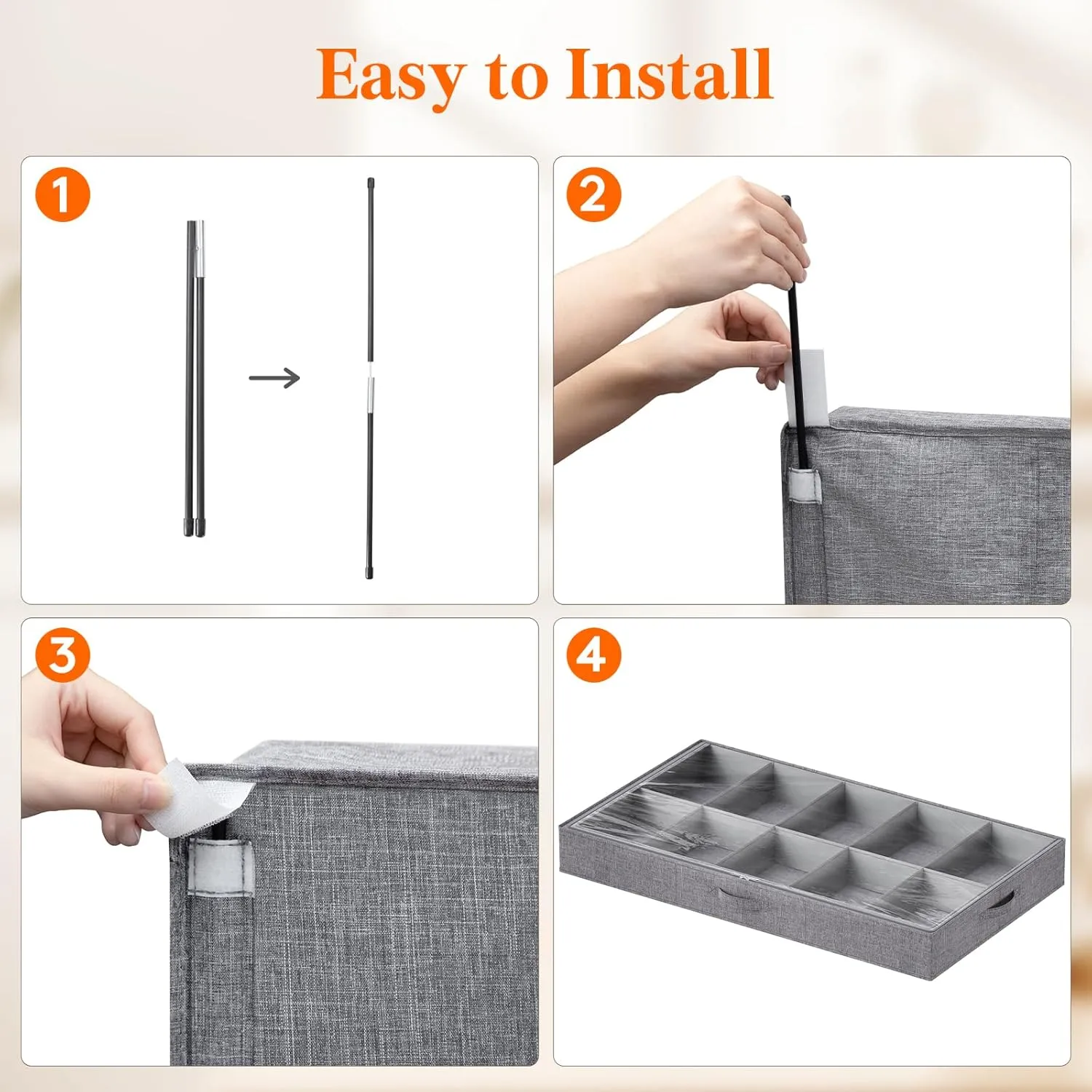 Easy to Install

1

2

3

4