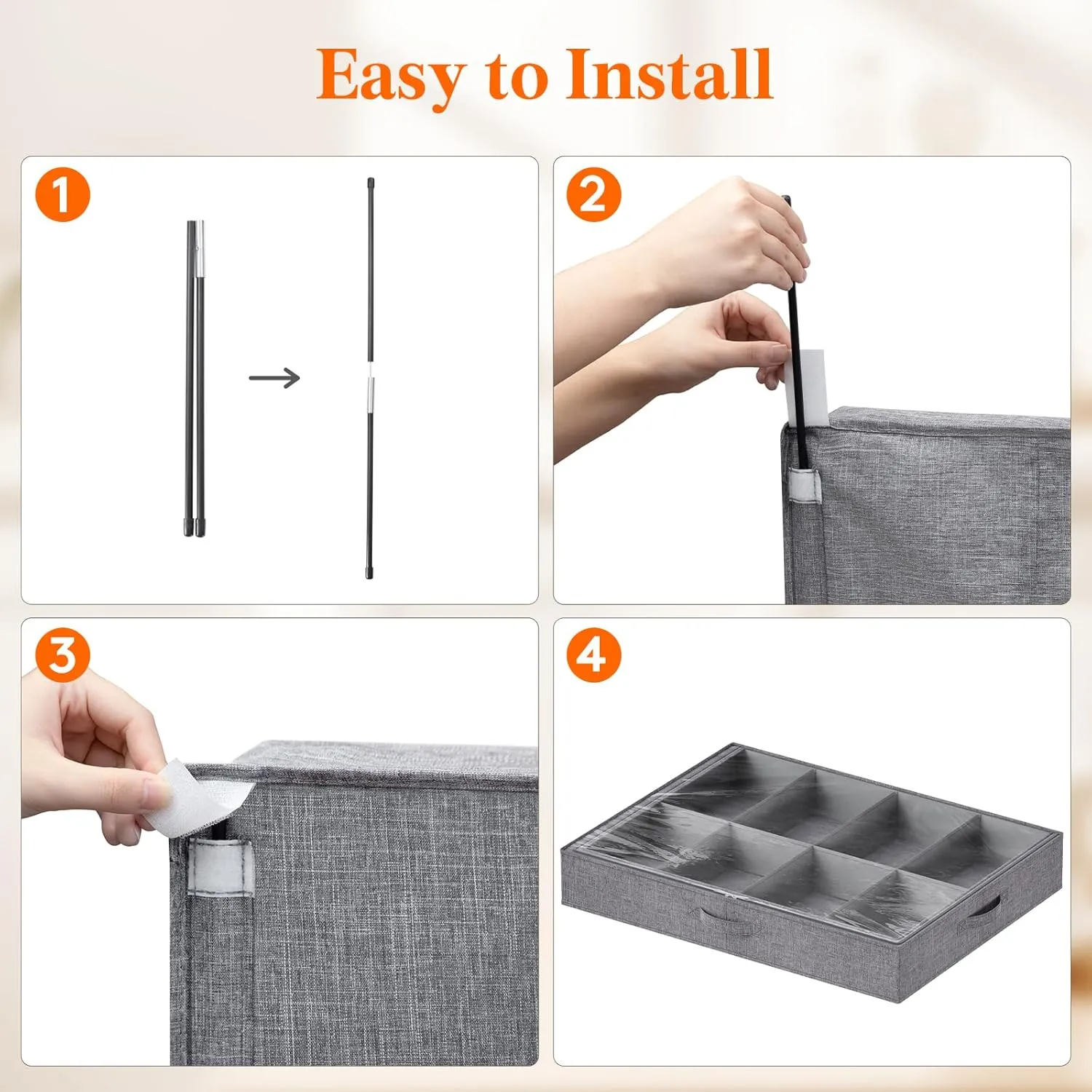 Easy to Install

1

2

3

4