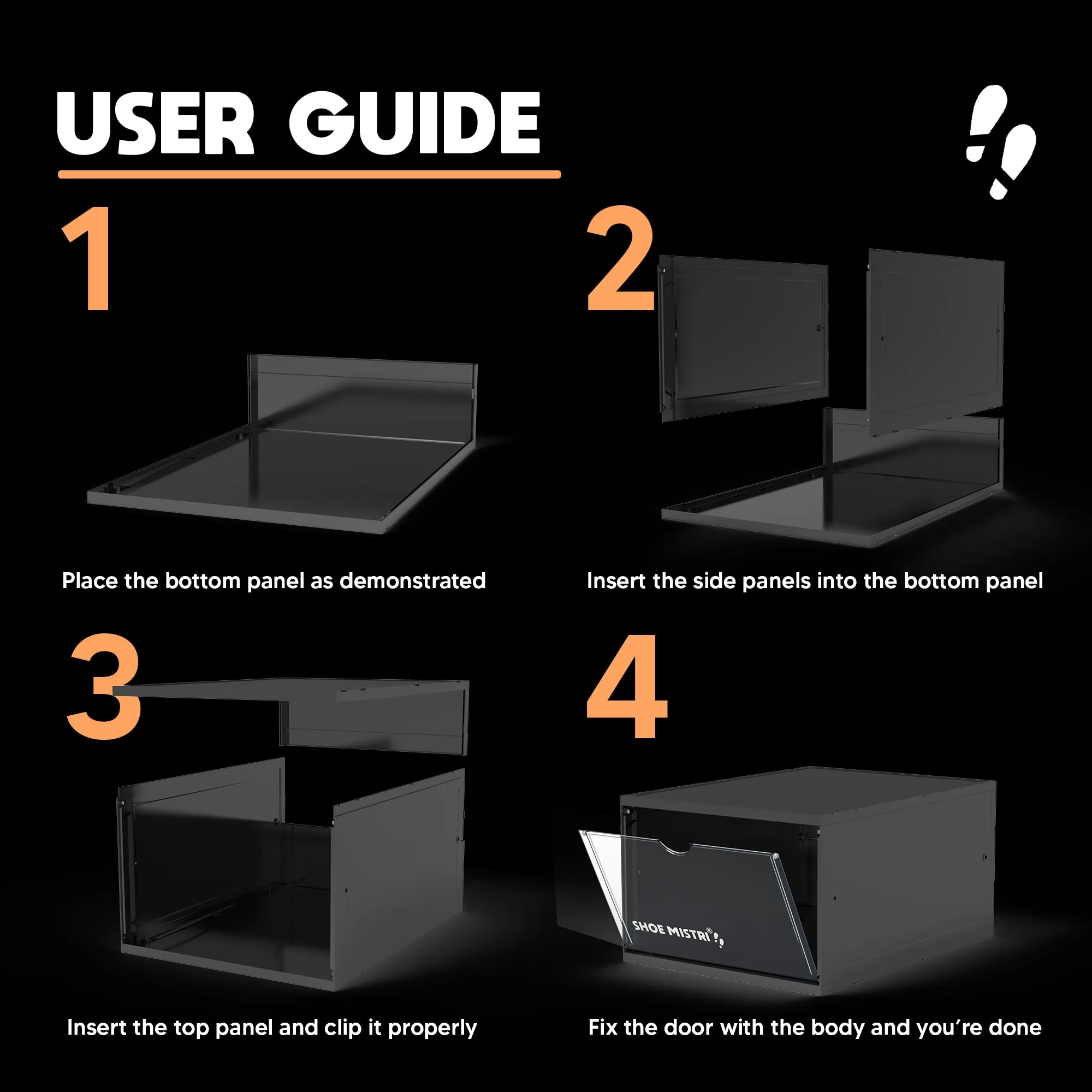 USER GUIDE

1

Place the bottom panel as demonstrated

2

Insert the side panels into the bottom panel

3

Insert the top panel and clip it properly

4

SHOE MISTRI®

Fix the door with the body and you're done